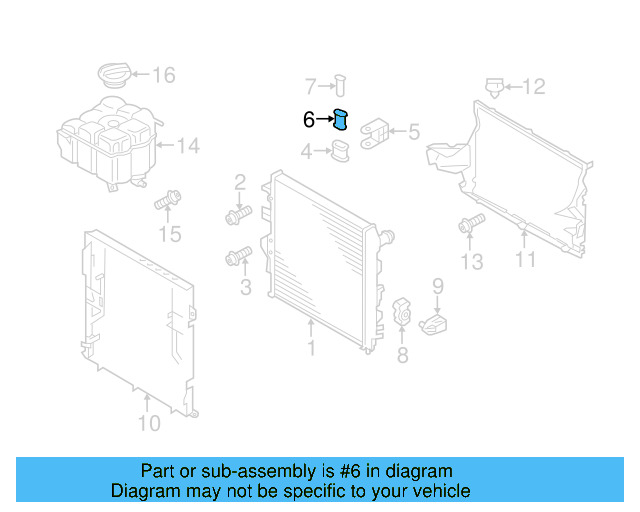 16
7
12
6
5
14
4
2
15
3
13
11
9
1
8
10

Part or sub-assembly is #6 in diagram
Diagram may not be specific to your vehicle