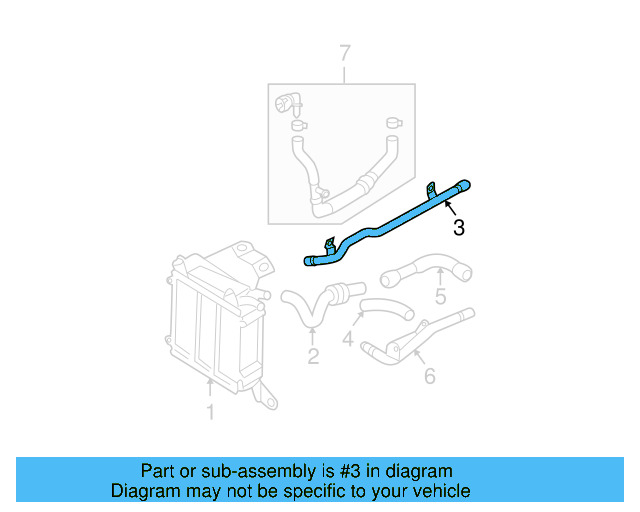 7
3
5
2
4
6
1

Part or sub-assembly is #3 in diagram
Diagram may not be specific to your vehicle