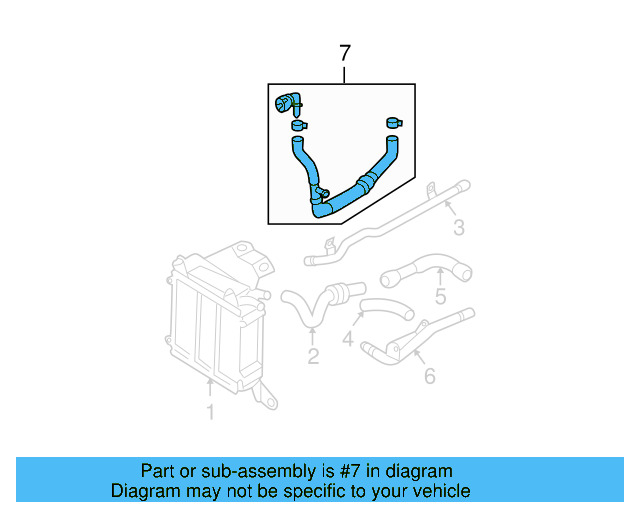 7
3
5
2
4
6
1

Part or sub-assembly is #7 in diagram
Diagram may not be specific to your vehicle