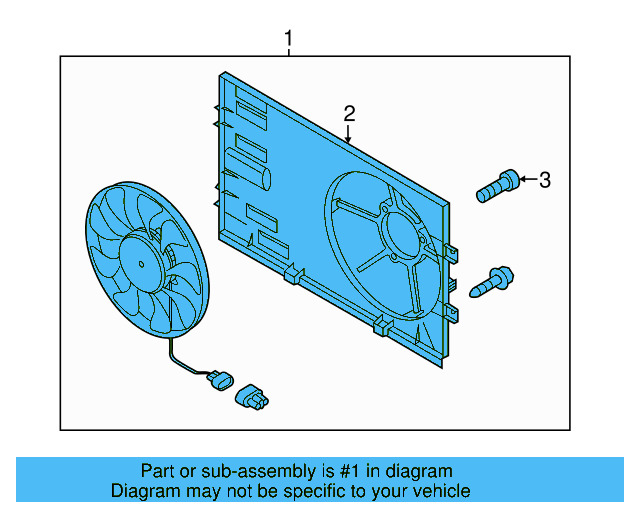 1

2

3

Part or sub-assembly is #1 in diagram
Diagram may not be specific to your vehicle