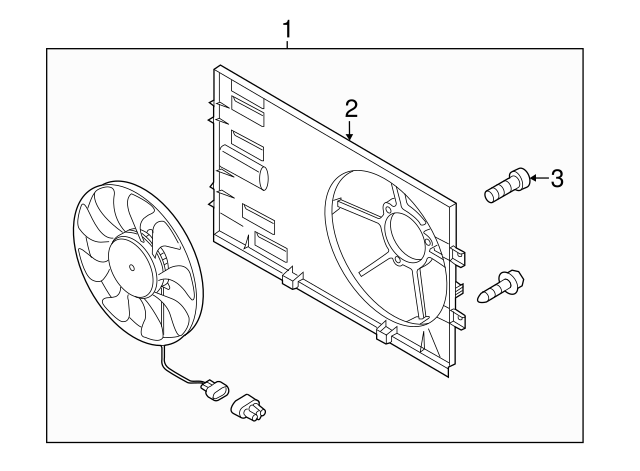 1
2
3