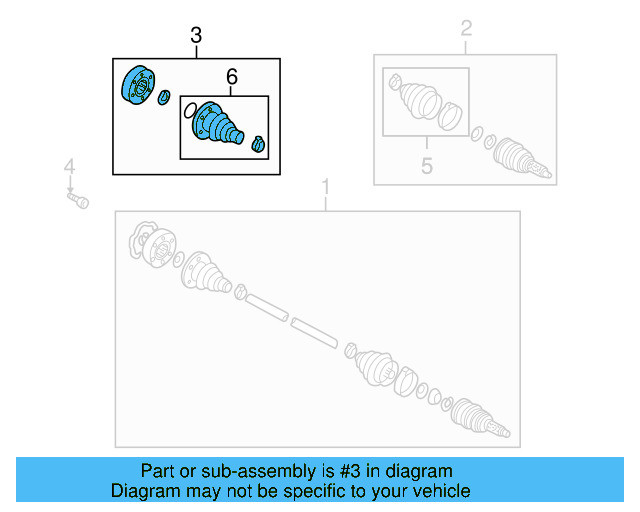 3
6
2
5
4
1

Part or sub-assembly is #3 in diagram
Diagram may not be specific to your vehicle