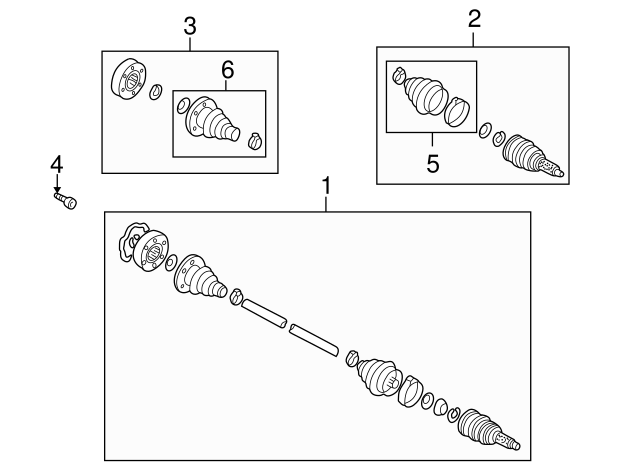 3
2
6
5
4
1