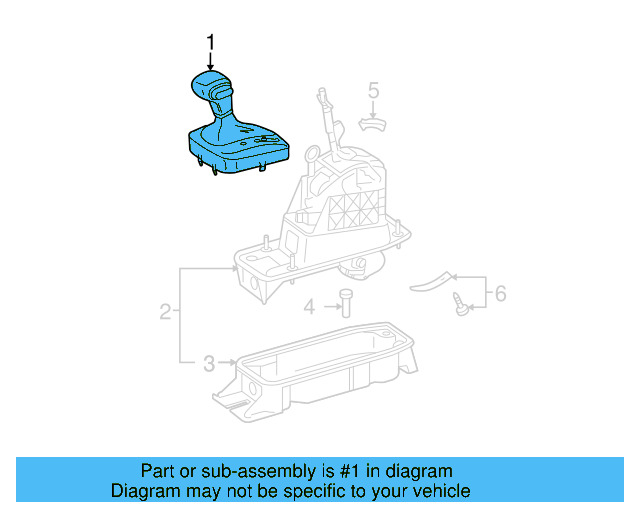 1
5
2
4
6
3

Part or sub-assembly is #1 in diagram
Diagram may not be specific to your vehicle