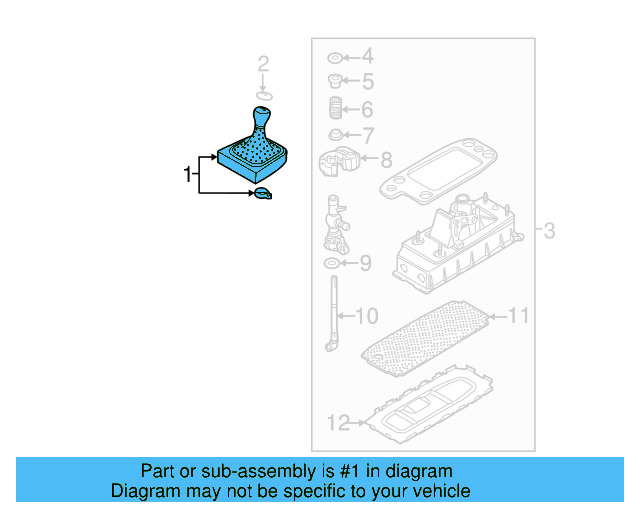 2
1
4
5
6
7
8
3
9
10
11
12

Part or sub-assembly is #1 in diagram
Diagram may not be specific to your vehicle