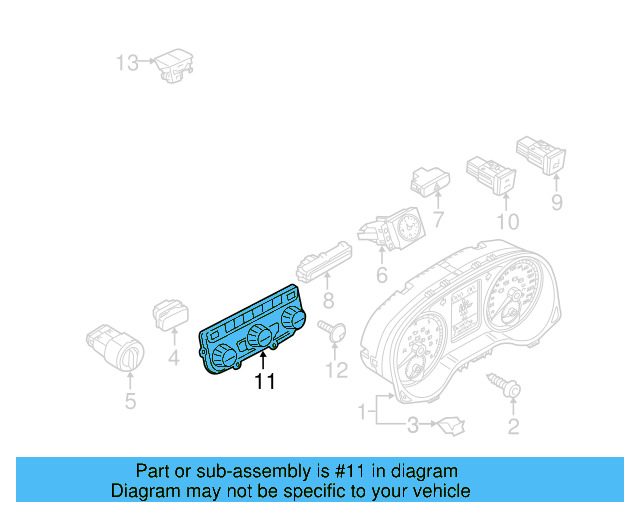 13
9
7
10
6
8
4
11
12
5
1
3
2

Part or sub-assembly is #11 in diagram
Diagram may not be specific to your vehicle