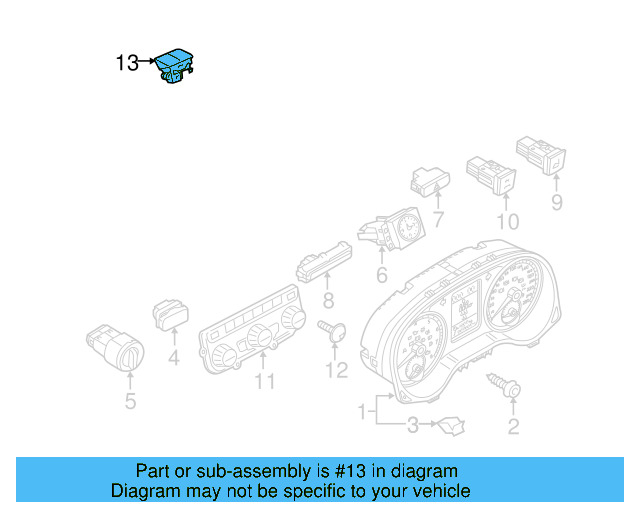 13

9

7

10

6

8

4

11

12

5

1

3

2

Part or sub-assembly is #13 in diagram
Diagram may not be specific to your vehicle