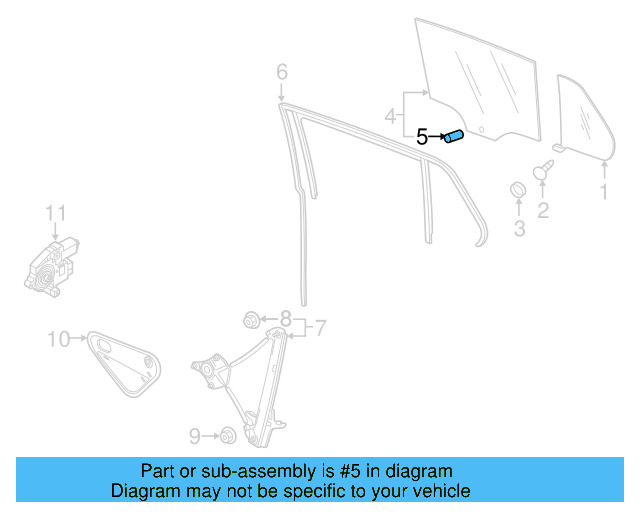 6
4
5
1
2
3
11
8
7
10
9

Part or sub-assembly is #5 in diagram
Diagram may not be specific to your vehicle