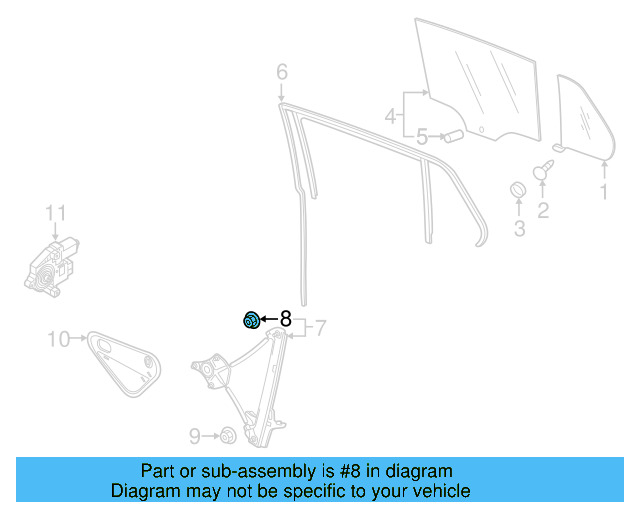 6
4
5
1
2
3
11
8
7
10
9

Part or sub-assembly is #8 in diagram
Diagram may not be specific to your vehicle