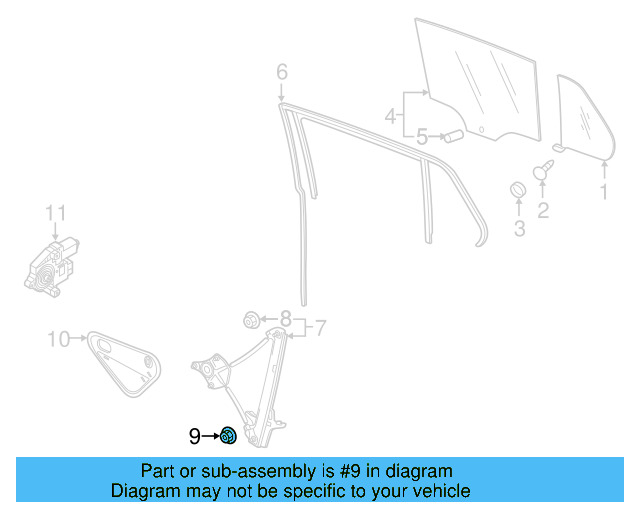 6
4
5
1
2
3
11
8
7
10
9

Part or sub-assembly is #9 in diagram
Diagram may not be specific to your vehicle