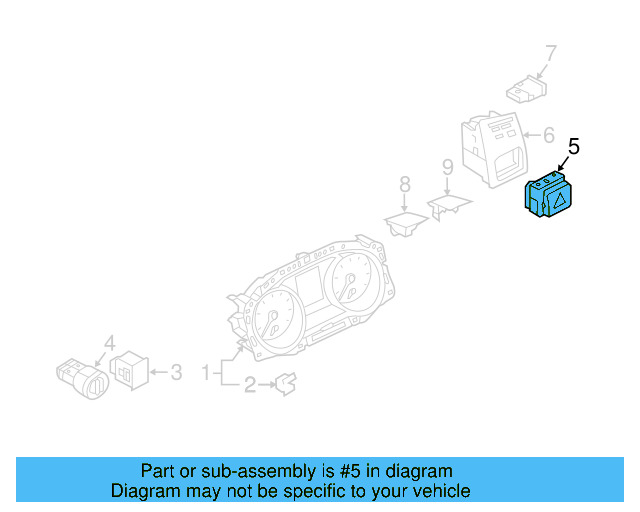 7
6
5
9
8
4
3
1
2

Part or sub-assembly is #5 in diagram
Diagram may not be specific to your vehicle