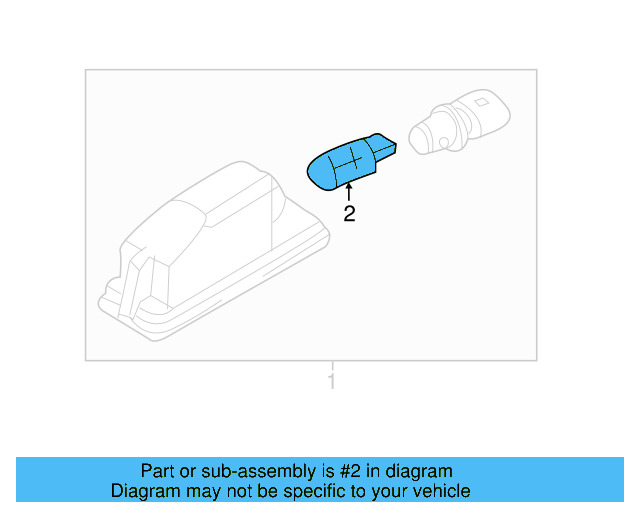 2

1

Part or sub-assembly is #2 in diagram
Diagram may not be specific to your vehicle