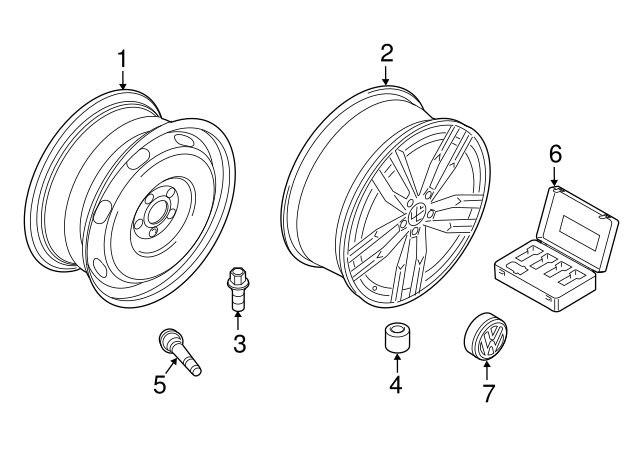 1
2
6
3
5
4
7