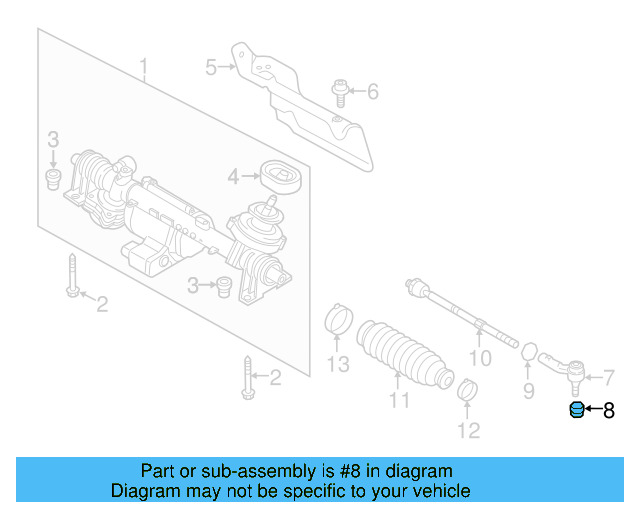 1
5
6
3
4
3
2
2
13
11
12
10
9
7
8

Part or sub-assembly is #8 in diagram
Diagram may not be specific to your vehicle