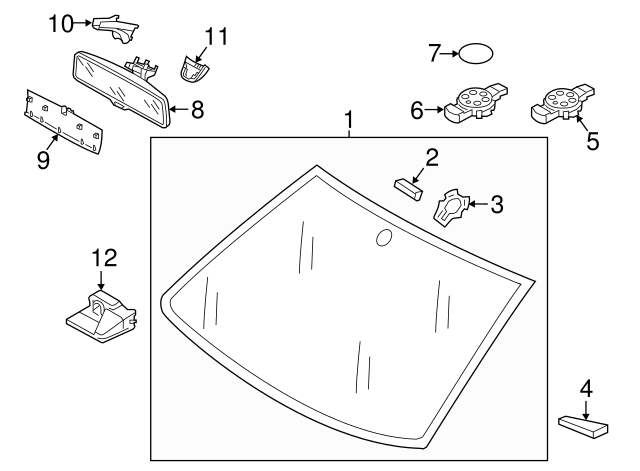 10
11
7
8
6
5
9
1
2
3
12
4