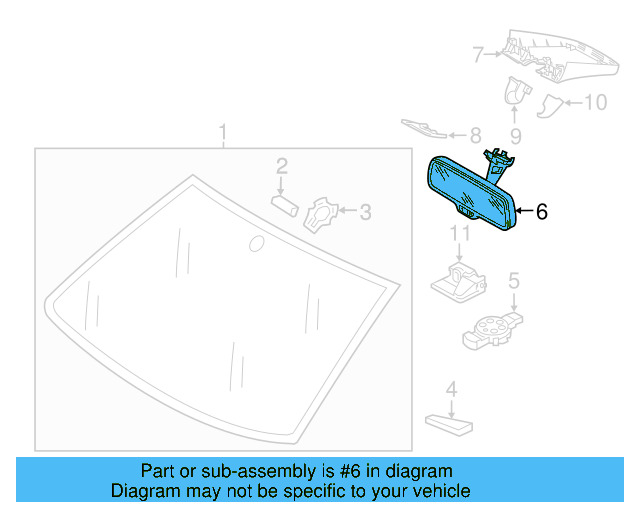 7
10
9
8
1
2
3
6
11
5
4

Part or sub-assembly is #6 in diagram
Diagram may not be specific to your vehicle