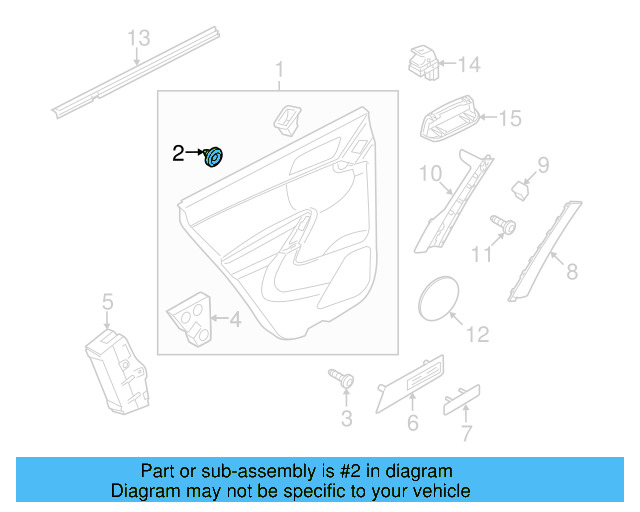 13
1
14
15
2
10
9
11
8
5
4
12
3
6
7

Part or sub-assembly is #2 in diagram
Diagram may not be specific to your vehicle