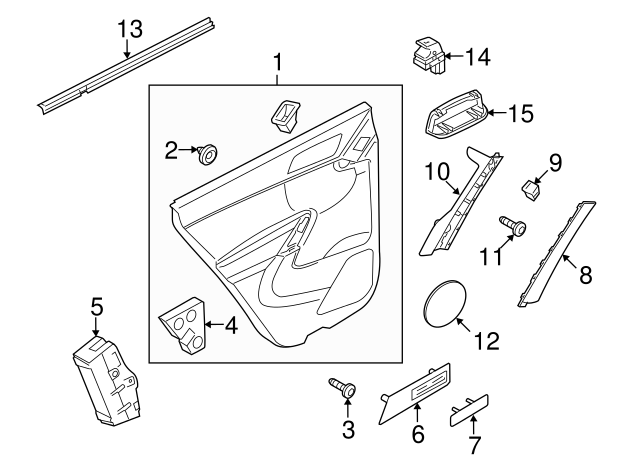 13
1
14
15
2
10
9
11
8
5
4
12
3
6
7