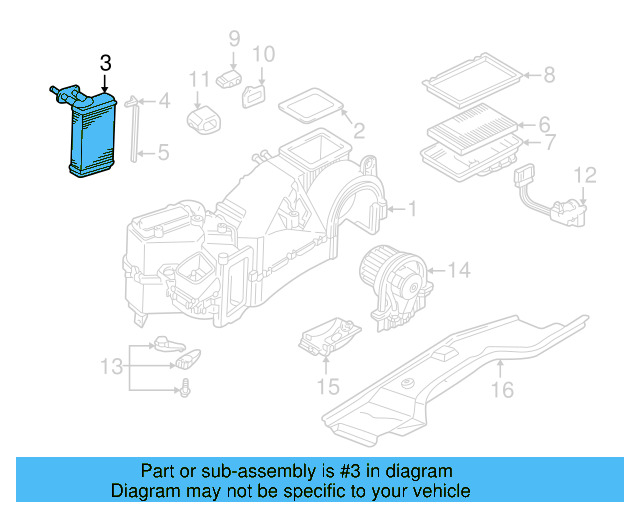 3
9
10
11
4
5
2
8
6
7
12
1
14
13
15
16

Part or sub-assembly is #3 in diagram
Diagram may not be specific to your vehicle