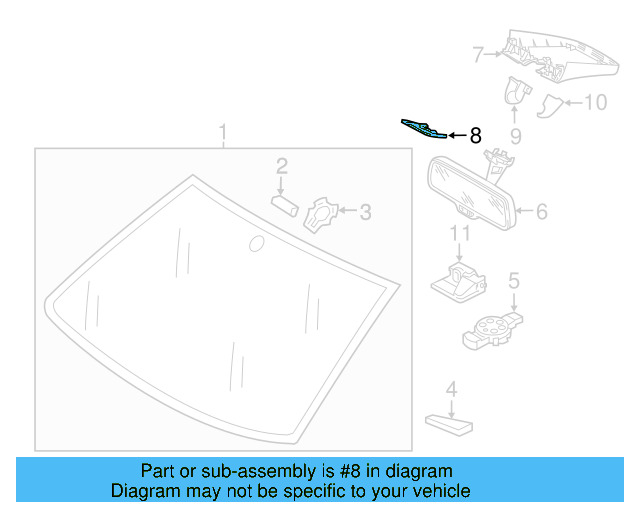 7
10
9
8
1
2
3
6
11
5
4

Part or sub-assembly is #8 in diagram
Diagram may not be specific to your vehicle