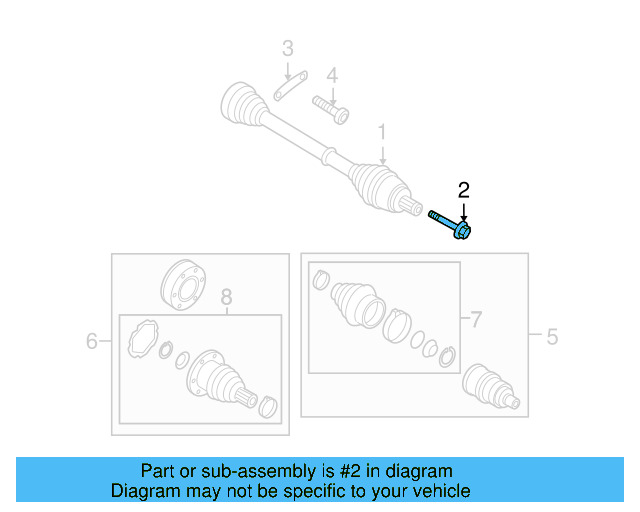 3
4
1
2
8
6
7
5

Part or sub-assembly is #2 in diagram
Diagram may not be specific to your vehicle