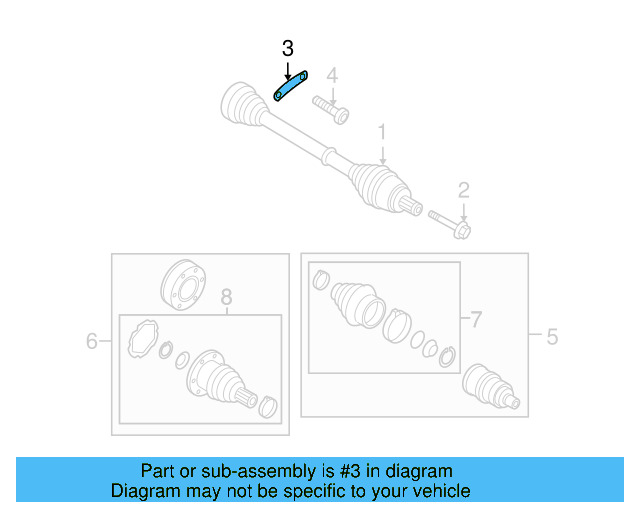 3
4
1
2
8
6
7
5

Part or sub-assembly is #3 in diagram
Diagram may not be specific to your vehicle