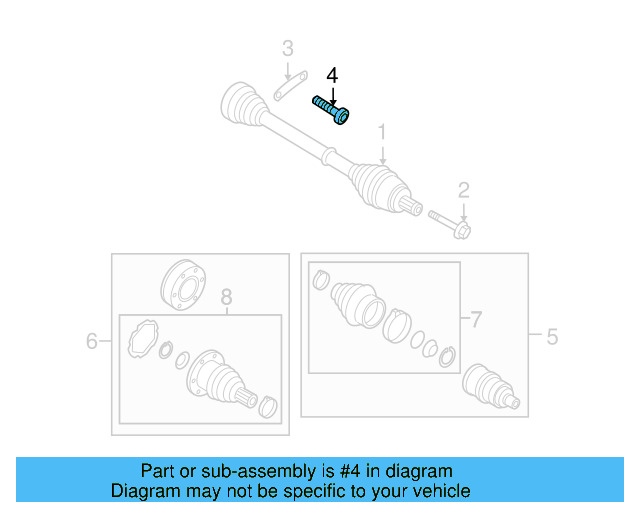 3
4
1
2
8
6
7
5

Part or sub-assembly is #4 in diagram
Diagram may not be specific to your vehicle