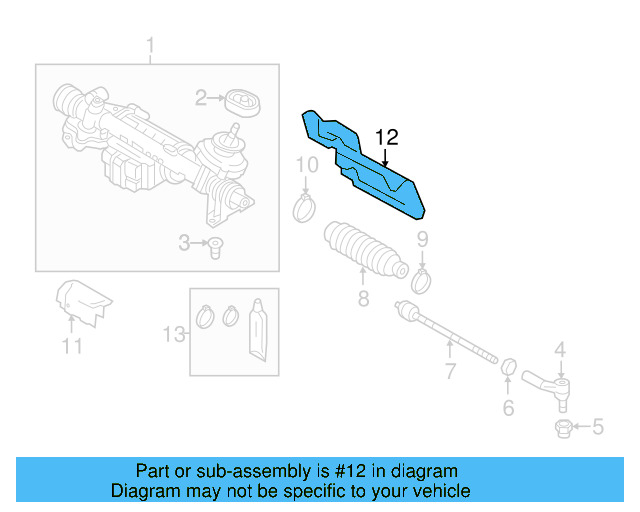 1
2
12
10
3
9
8
11
13
7
4
6
5

Part or sub-assembly is #12 in diagram
Diagram may not be specific to your vehicle