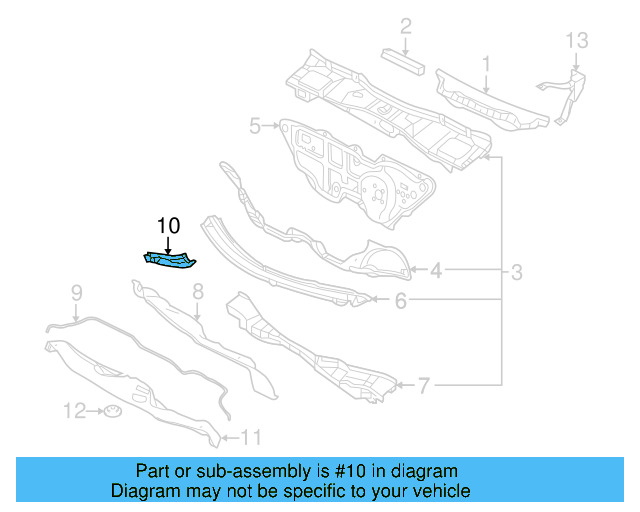 2
13
1
5
10
4
3
6
9
8
7
12
11

Part or sub-assembly is #10 in diagram
Diagram may not be specific to your vehicle