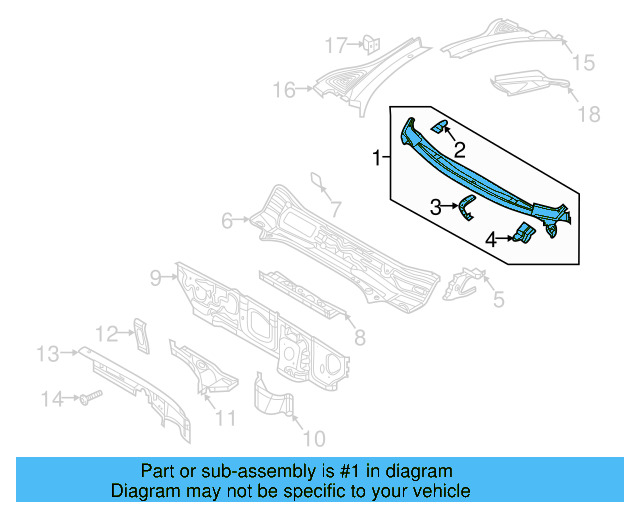 17
15
16
18
1
2
3
4
7
6
5
9
8
12
13
14
11
10

Part or sub-assembly is #1 in diagram
Diagram may not be specific to your vehicle