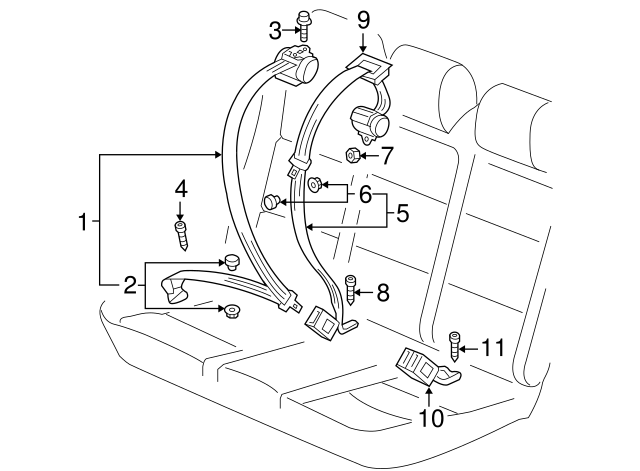 3
9
7
4
6
5
1
2
8
11
10