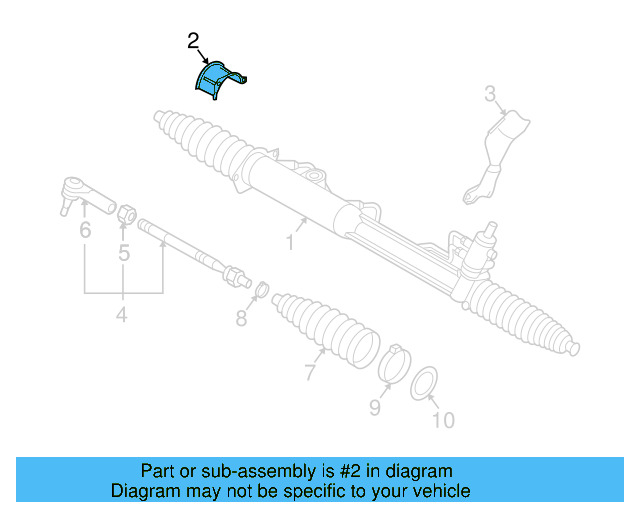 2
3
6
5
1
4
8
7
9
10

Part or sub-assembly is #2 in diagram
Diagram may not be specific to your vehicle