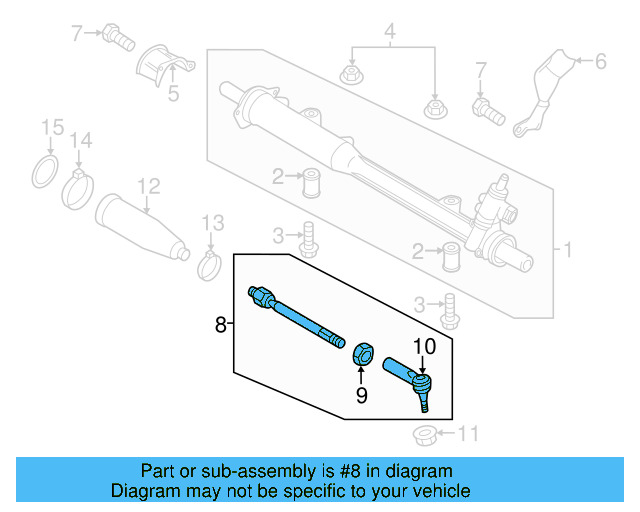 7
4
6
5
7
15
14
12
2
13
3
2
1
3
8
10
9
11

Part or sub-assembly is #8 in diagram
Diagram may not be specific to your vehicle