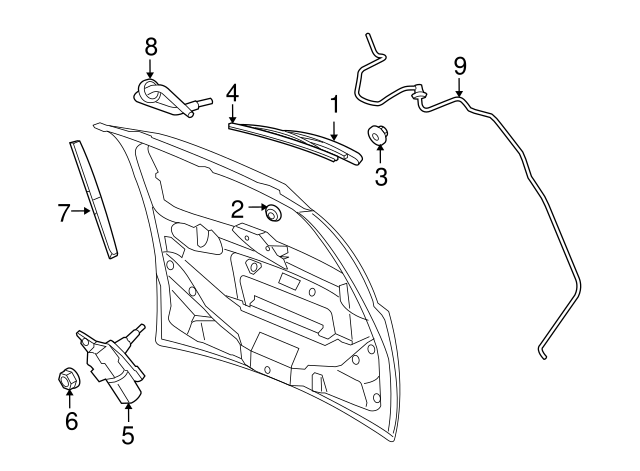 8
4
1
9
3
7
2
6
5