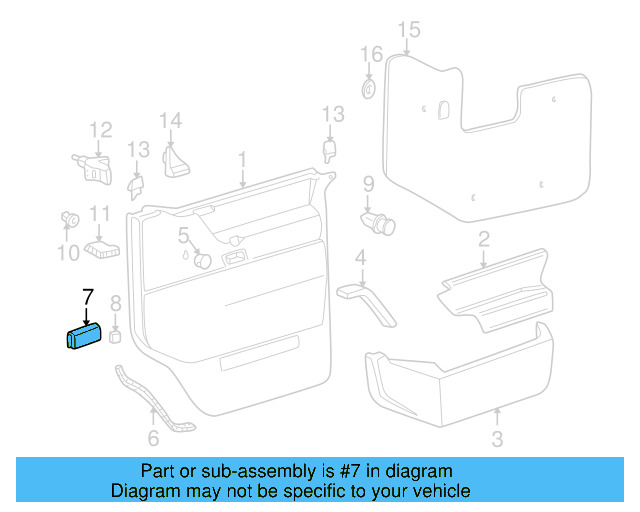 15
16
12
14
13
13
1
9
11
10
5
2
4
7
8
6
3

Part or sub-assembly is #7 in diagram
Diagram may not be specific to your vehicle