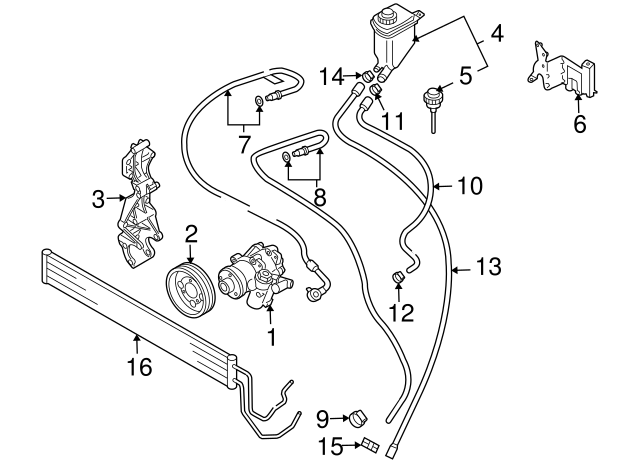 4
14
5
6
11
7
8
10
3
2
13
12
1
16
9
15