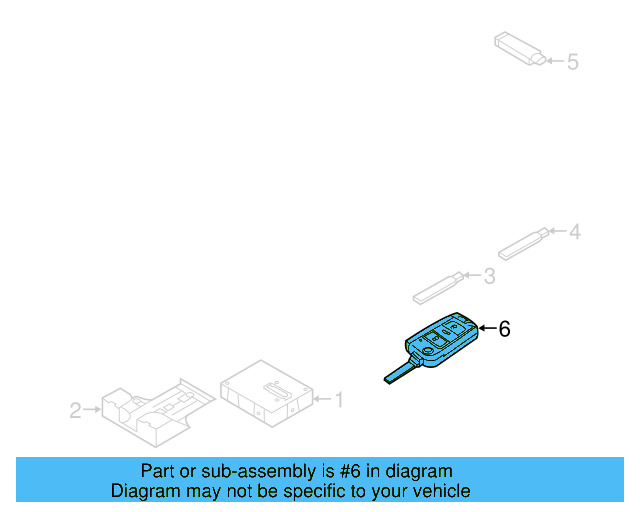 5

4

3

6

2

1

Part or sub-assembly is #6 in diagram
Diagram may not be specific to your vehicle