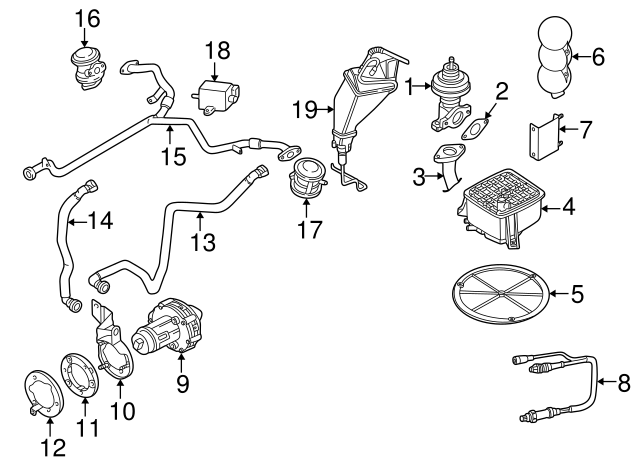 16
18
6
1
2
19
7
15
3
4
14
13
17
5
9
8
10
11
12