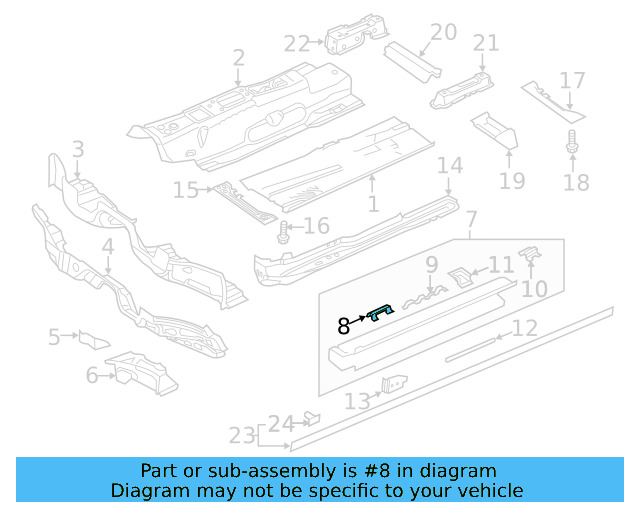 22
20
21
2
17
3
15
1
14
19
18
16
7
4
9
11
10
8
12
5
6
13
24
23

Part or sub-assembly is #8 in diagram
Diagram may not be specific to your vehicle