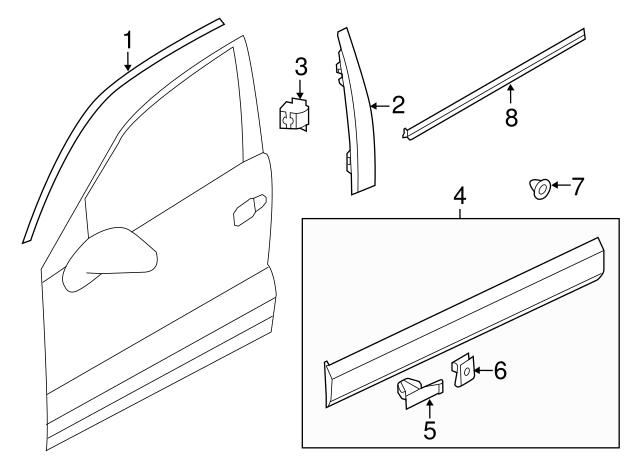 1
3
2
8
7
4
6
5