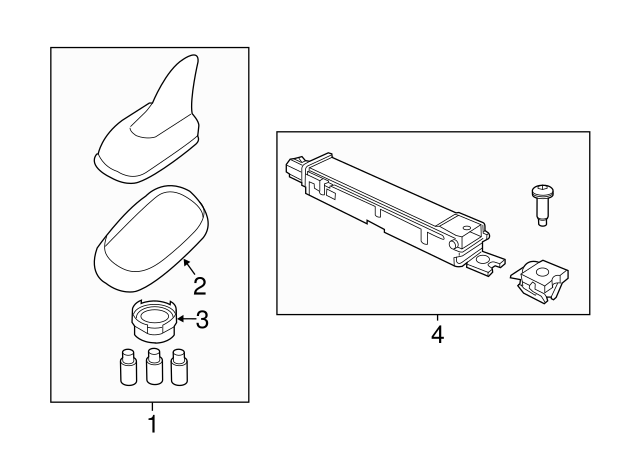 2
3
1
4