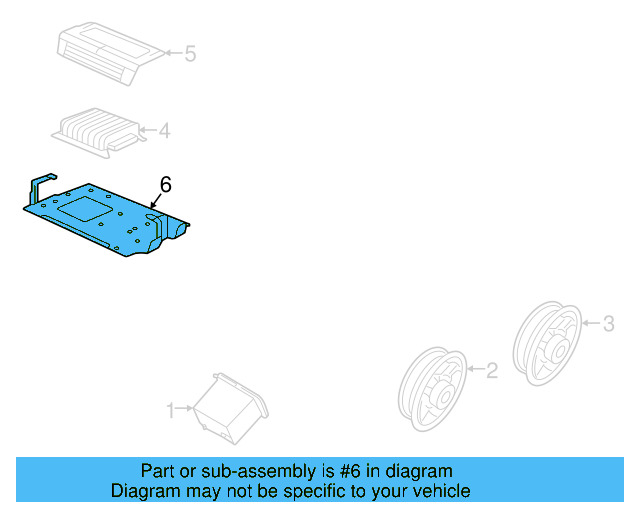 5

4

6

3

2

1

Part or sub-assembly is #6 in diagram
Diagram may not be specific to your vehicle