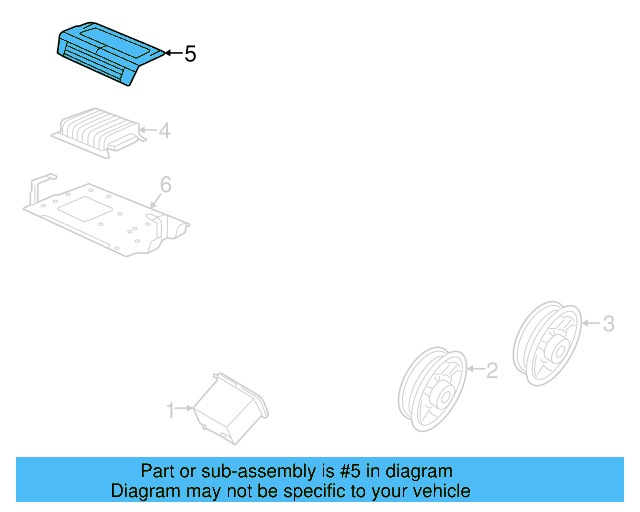 5

4

6

3

2

1

Part or sub-assembly is #5 in diagram
Diagram may not be specific to your vehicle