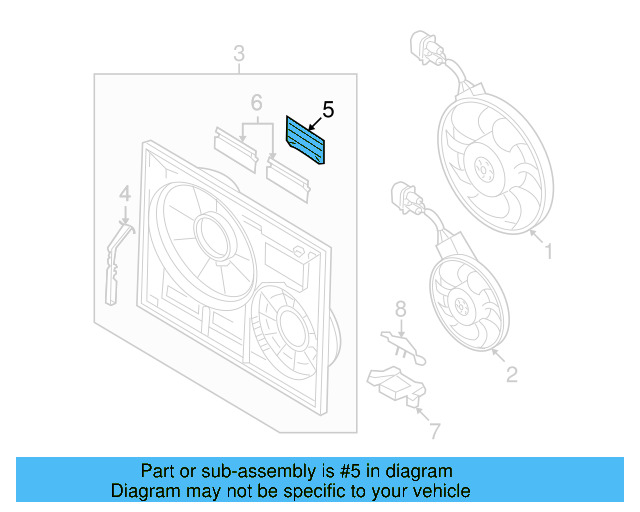 3
6
5
4
1
8
2
7

Part or sub-assembly is #5 in diagram
Diagram may not be specific to your vehicle