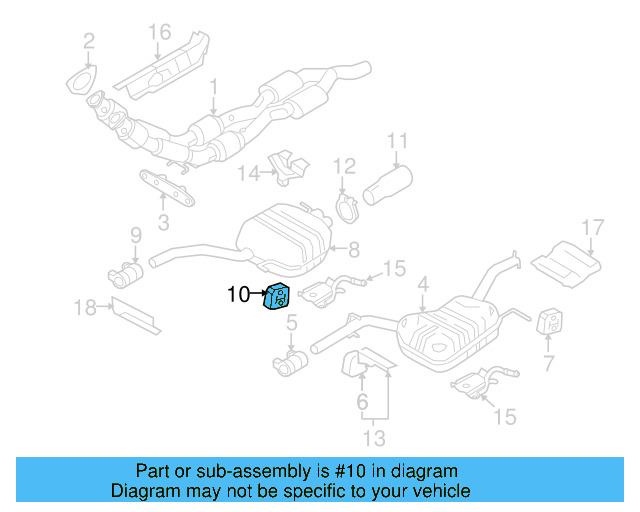 2
16
1
11
14
12
3
17
9
8
15
10
4
18
5
7
6
15
13

Part or sub-assembly is #10 in diagram
Diagram may not be specific to your vehicle