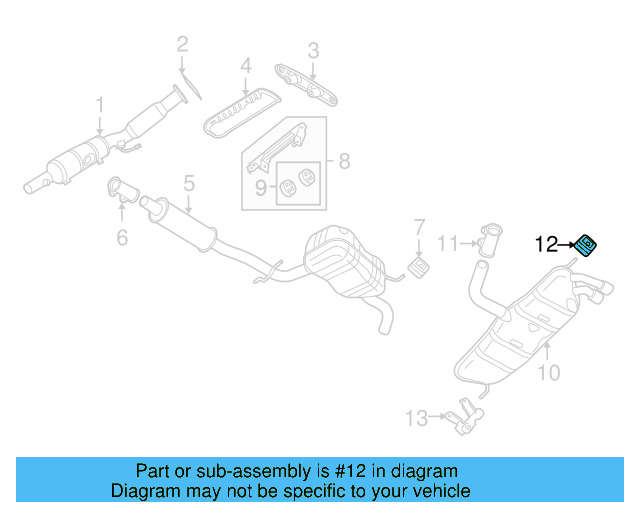 2
3
4
1
8
9
5
6
7
11
12
10
13

Part or sub-assembly is #12 in diagram
Diagram may not be specific to your vehicle