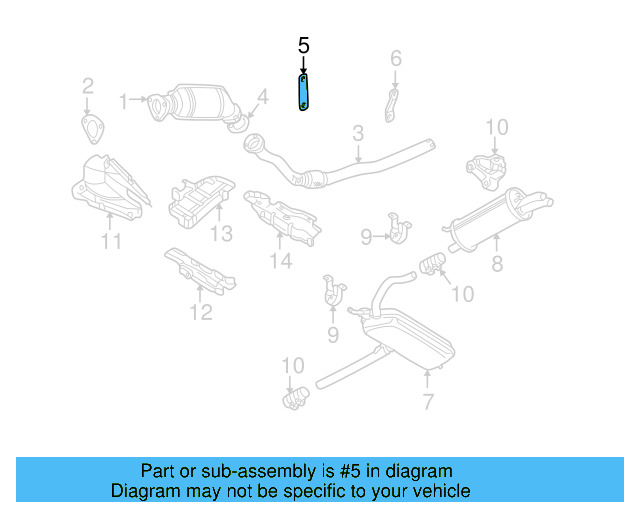 5
6
2
1
4
3
10
11
13
14
9
8
10
12
9
10
7

Part or sub-assembly is #5 in diagram
Diagram may not be specific to your vehicle