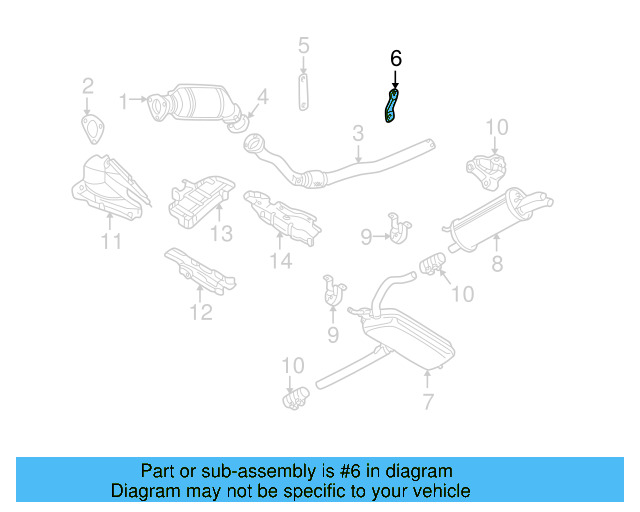 5
6
2
1
4
3
10
11
13
14
9
8
10
12
9
10
7

Part or sub-assembly is #6 in diagram
Diagram may not be specific to your vehicle