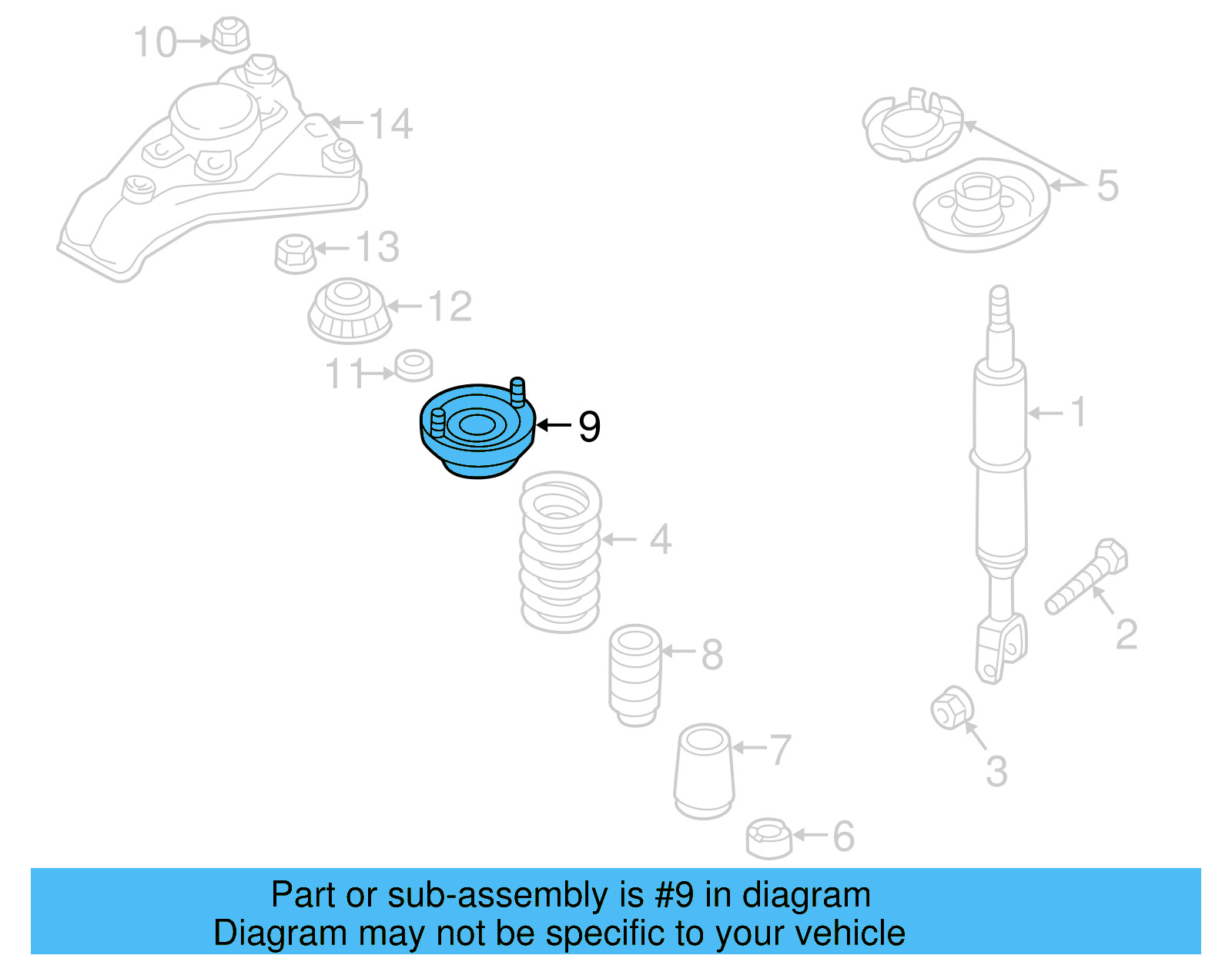 10
14
5
13
12
11
9
1
4
2
8
3
7
6

Part or sub-assembly is #9 in diagram
Diagram may not be specific to your vehicle