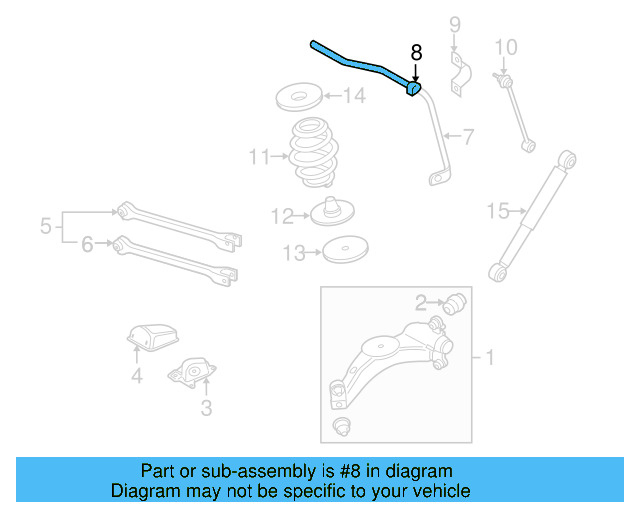 8
9
10
14
7
11
12
13
15
5
6
2
1
4
3

Part or sub-assembly is #8 in diagram
Diagram may not be specific to your vehicle